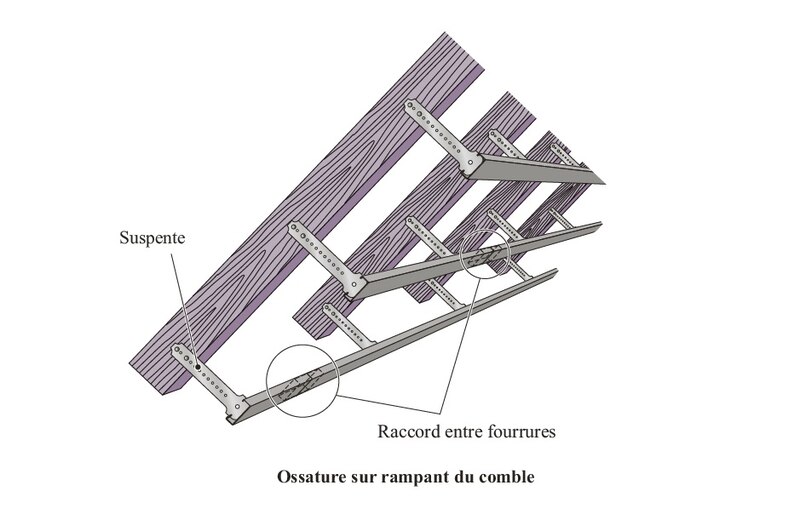 Suspente

Raccord entre fourrures

Ossature sur rampant du comble