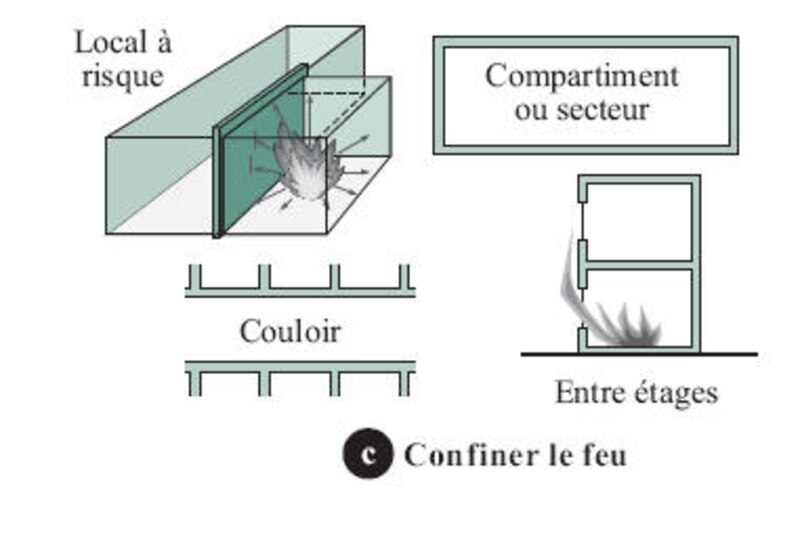 Local à risque

Compartiment ou secteur

Couloir

Entre étages

c Confiner le feu